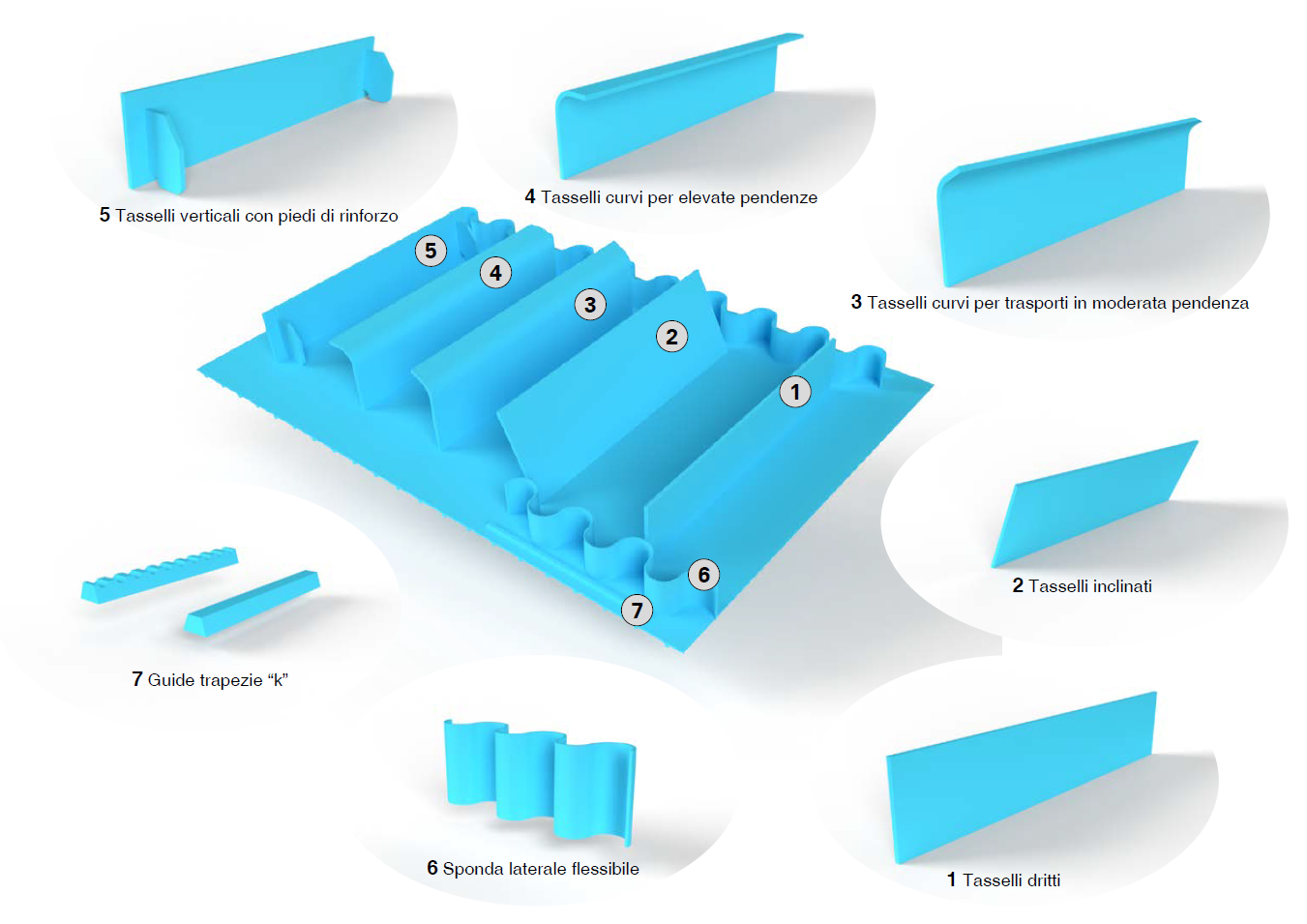 5 Tasselli verticali con piedi di rinforzo

4 Tasselli curvi per elevate pendenze

3 Tasselli curvi per trasporti in moderata pendenza

5

4

3

2

1

6

7

2 Tasselli inclinati

7 Guide trapezie “k”

6 Sponda laterale flessibile

1 Tasselli dritti